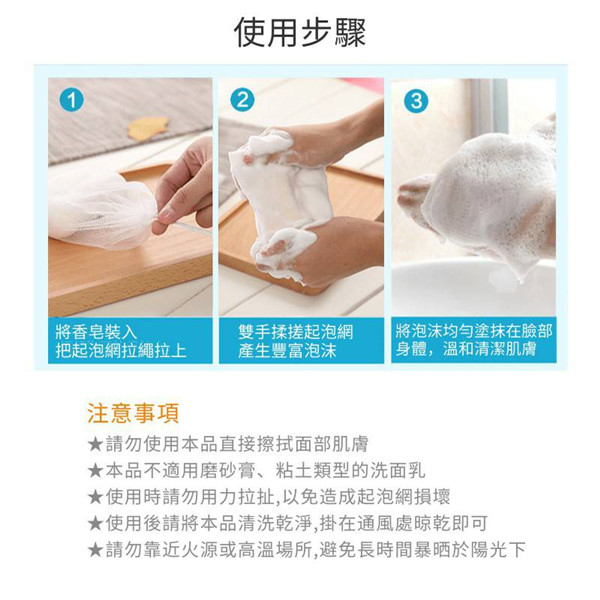 使用步驟

1
將香皂裝入
把起泡網拉繩拉上

2
雙手揉搓起泡網
產生豐富泡沫

3
將泡沫均勻塗抹在臉部
身體，溫和清潔肌膚

注意事項
★請勿使用本品直接擦拭面部肌膚
★本品不適用磨砂膏、粘土類型的洗面乳
★使用時請勿用力拉扯,以免造成起泡網損壞
★使用後請將本品清洗乾淨,掛在通風處晾乾即可
★請勿靠近火源或高溫場所,避免長時間暴晒於陽光下