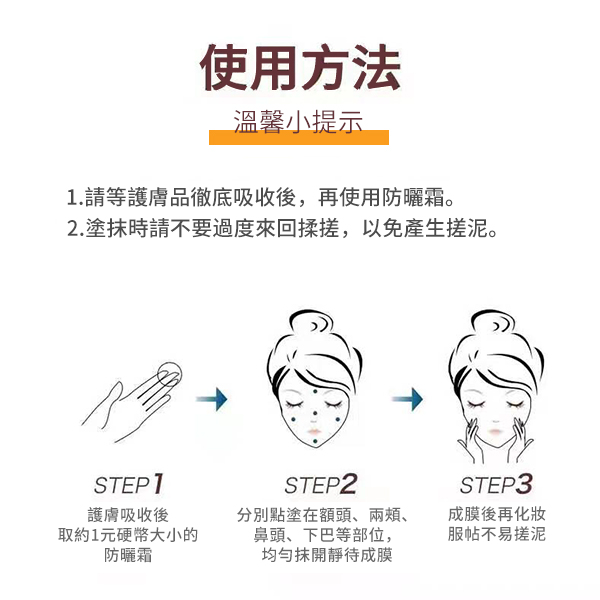 使用方法

溫馨小提示

1.請等護膚品徹底吸收後，再使用防曬霜。
2.塗抹時請不要過度來回揉搓，以免產生搓泥。

STEP1
護膚吸收後
取約1元硬幣大小的
防曬霜

STEP2
分別點塗在額頭、兩頰、
鼻頭、下巴等部位，
均勻抹開靜待成膜

STEP3
成膜後再化妝
服帖不易搓泥